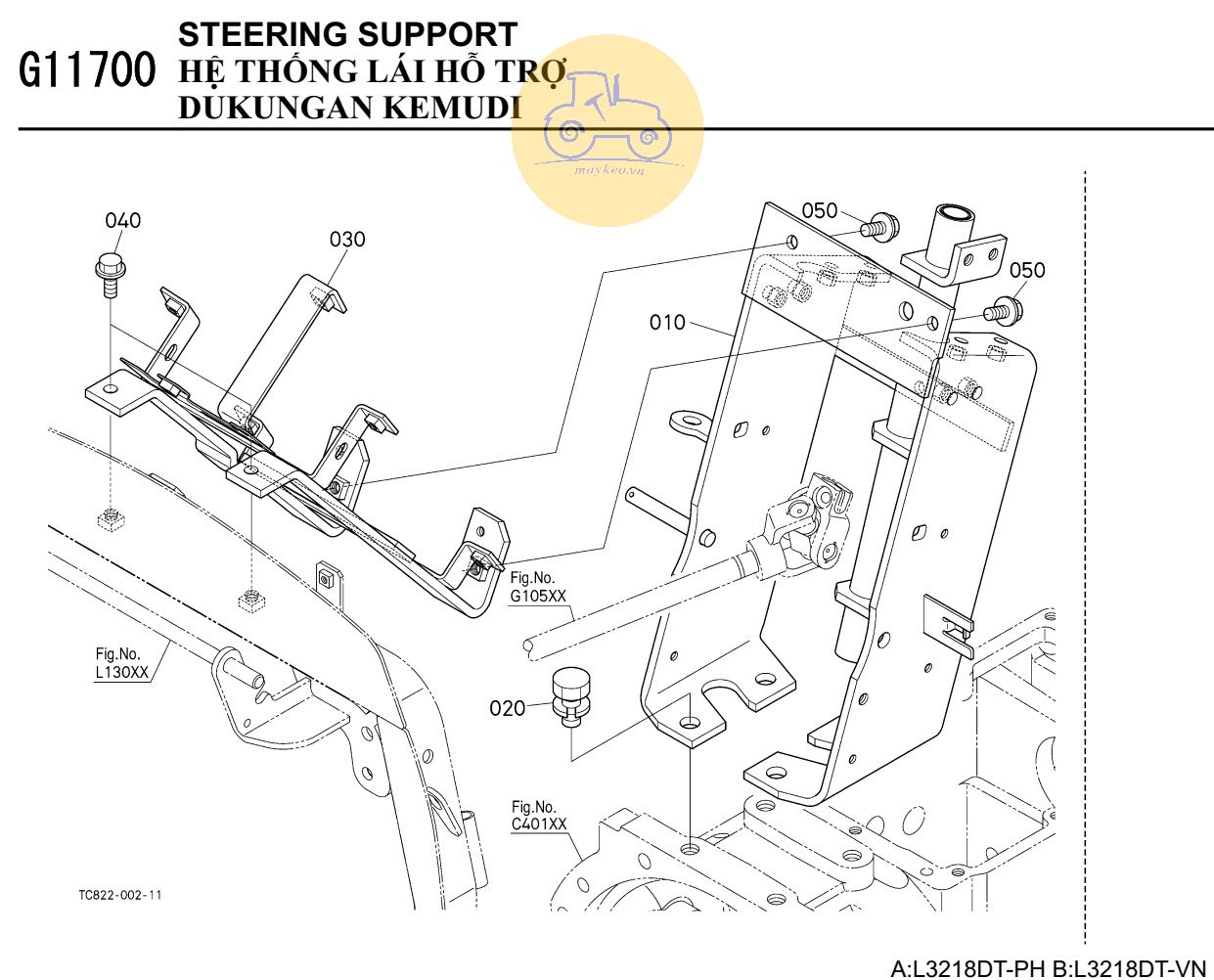 G11700 STEERING SUPPORT
HỆ THỐNG LÁI HỖ TRỢ
DUKUNGAN KEMUDI

maykeo.vn

040
030
050
050
010
Fig.No.
G105XX
Fig.No.
L130XX
020
Fig.No.
C401XX
TC822-002-11

A:L3218DT-PH B:L3218DT-VN